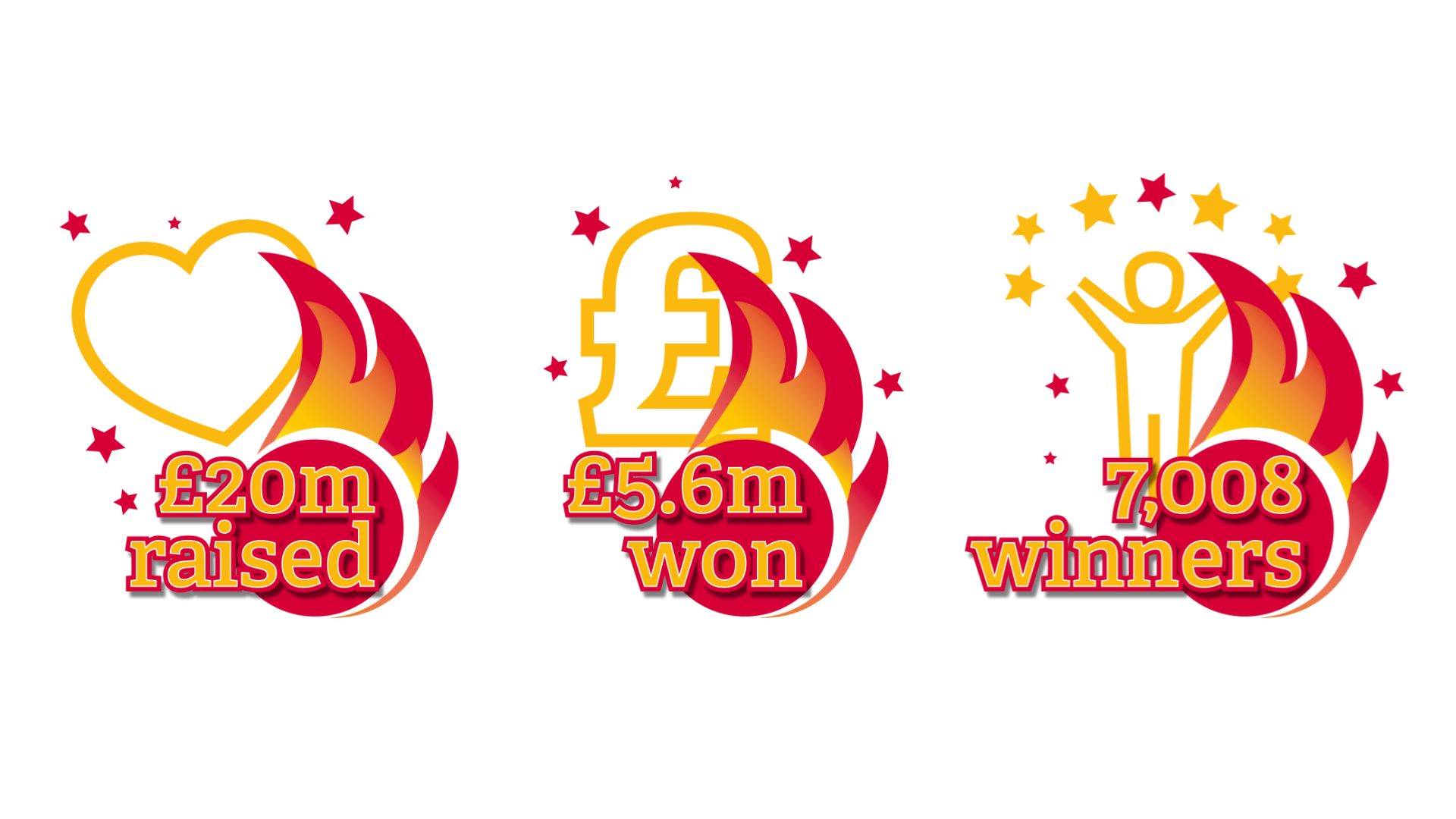 £20m raised

£5.6m won

7,008 winners